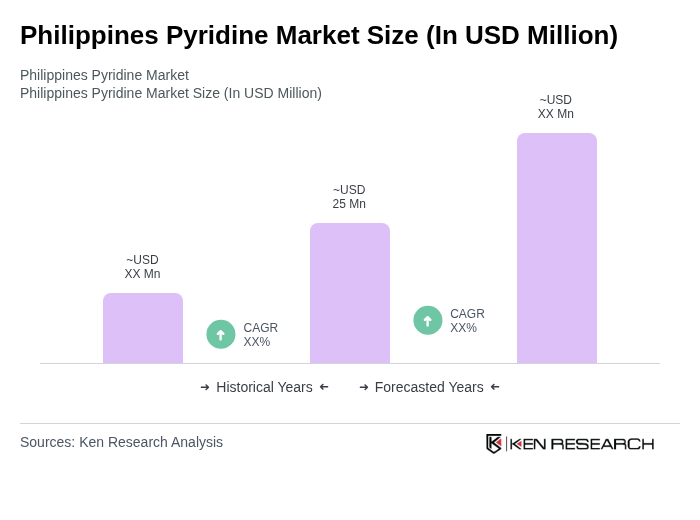 Philippines Pyridine Market Size (In USD Million)

Philippines Pyridine Market
Philippines Pyridine Market Size (In USD Million)

~USD
XX Mn

CAGR
XX%

~USD
25 Mn

CAGR
XX%

~USD
XX Mn

→ Historical Years ←   → Forecasted Years ←

Sources: Ken Research Analysis

KEN RESEARCH